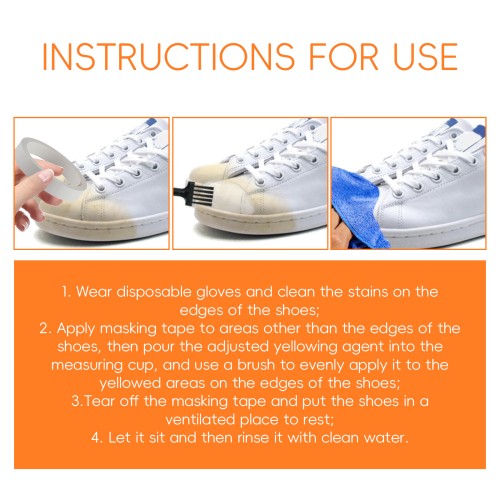 INSTRUCTIONS FOR USE

1. Wear disposable gloves and clean the stains on the edges of the shoes;
2. Apply masking tape to areas other than the edges of the shoes, then pour the adjusted yellowing agent into the measuring cup, and use a brush to evenly apply it to the yellowed areas on the edges of the shoes;
3.Tear off the masking tape and put the shoes in a ventilated place to rest;
4. Let it sit and then rinse it with clean water.